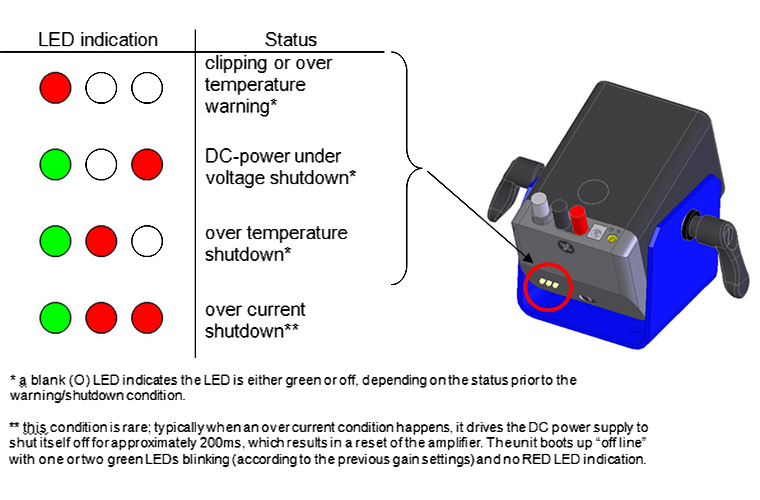 | LED indication | Status |
|---|---|
| | clipping or over temperature warning* |
| | DC-power under voltage shutdown* |
| | over temperature shutdown* |
| | over current shutdown** |

* a blank (O) LED indicates the LED is either green or off, depending on the status prior to the warning/shutdown condition.

** this condition is rare; typically when an over current condition happens, it drives the DC power supply to shut itself off for approximately 200ms, which results in a reset of the amplifier. The unit boots up "off line" with one or two green LEDs blinking (according to the previous gain settings) and no RED LED indication.